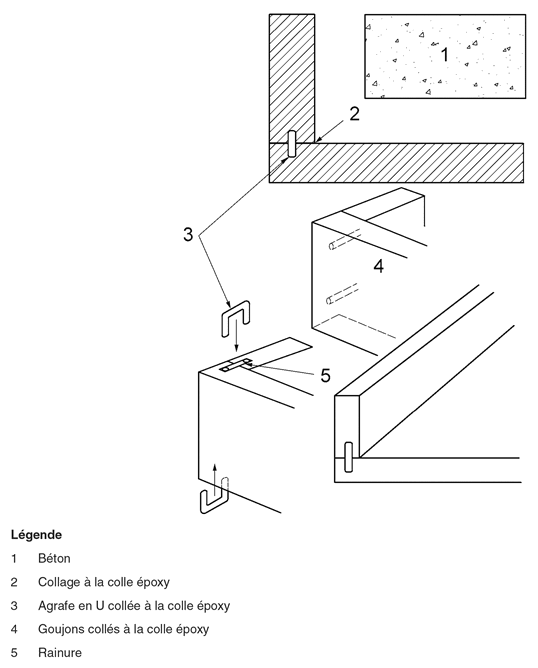 1

2

3

4

5

**Légende**

1 Béton

2 Collage à la colle époxy

3 Agrafe en U collée à la colle époxy

4 Goujons collés à la colle époxy

5 Rainure